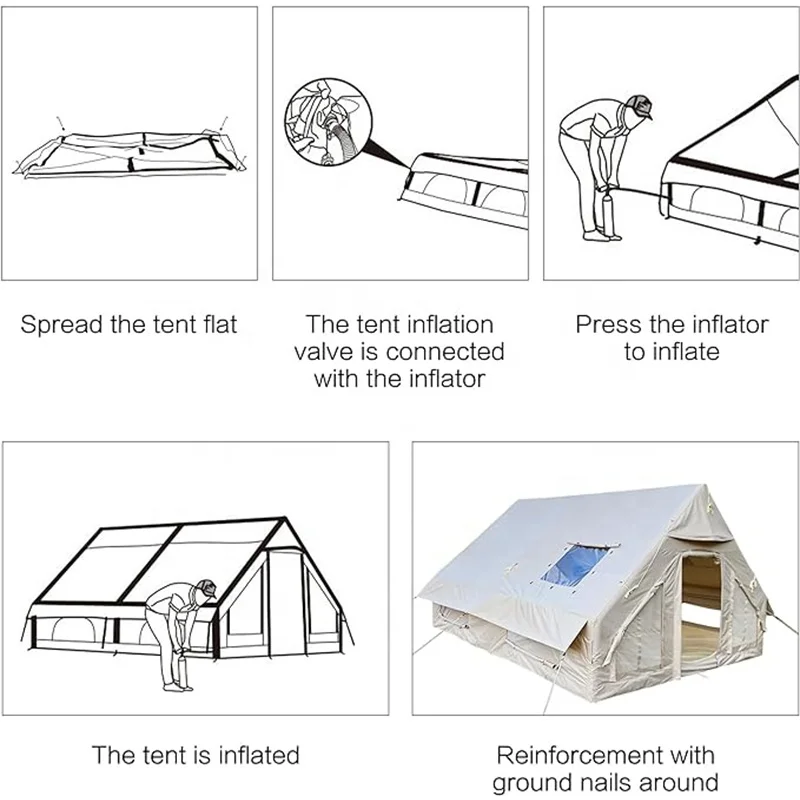 Spread the tent flat

The tent inflation valve is connected with the inflator

Press the inflator to inflate

The tent is inflated

Reinforcement with ground nails around