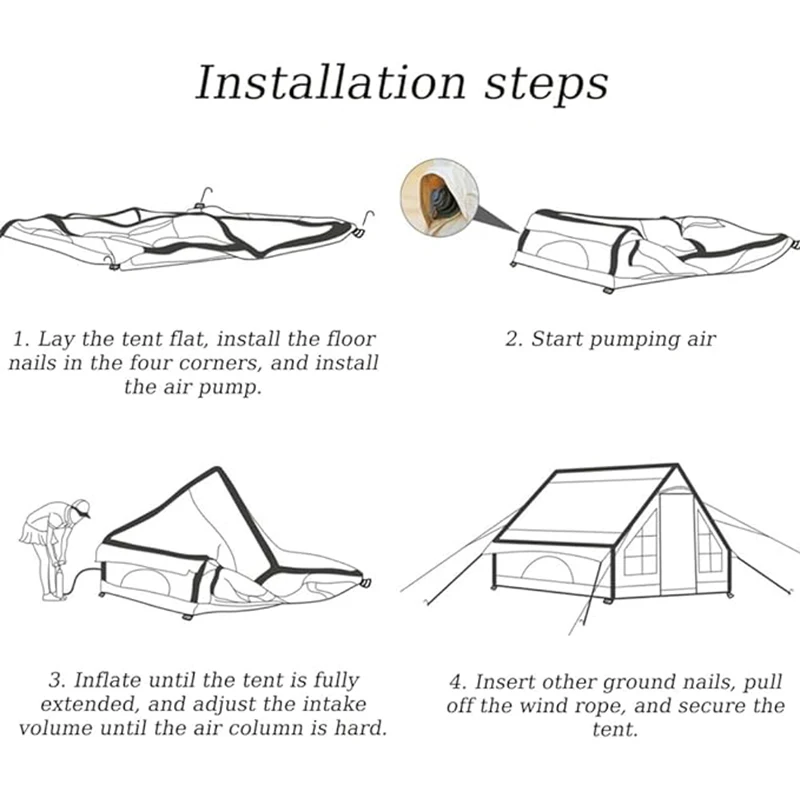 Installation steps

1. Lay the tent flat, install the floor nails in the four corners, and install the air pump.

2. Start pumping air

3. Inflate until the tent is fully extended, and adjust the intake volume until the air column is hard.

4. Insert other ground nails, pull off the wind rope, and secure the tent.