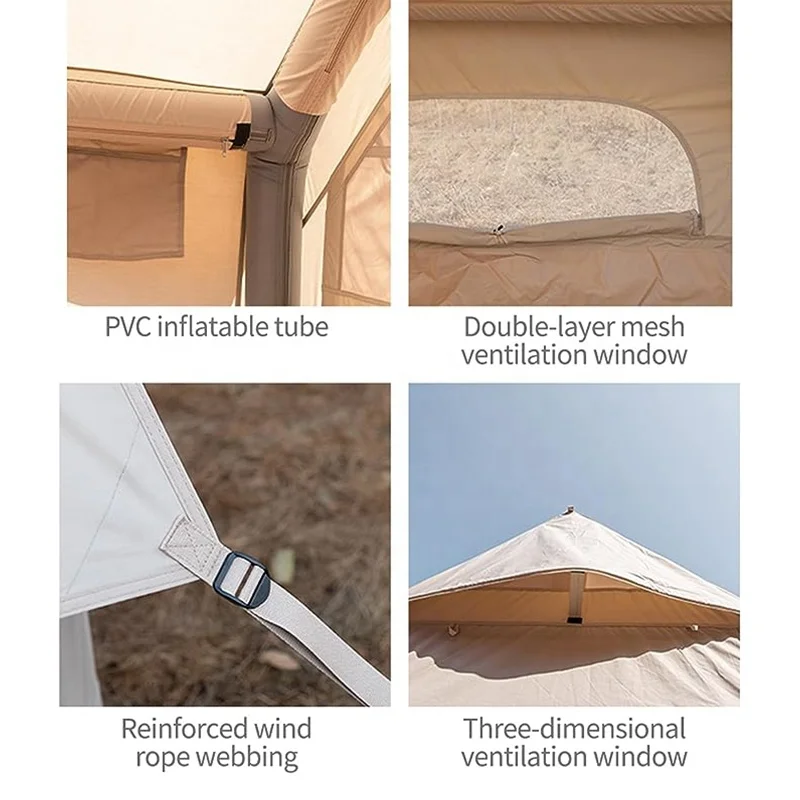 PVC inflatable tube

Double-layer mesh ventilation window

Reinforced wind rope webbing

Three-dimensional ventilation window